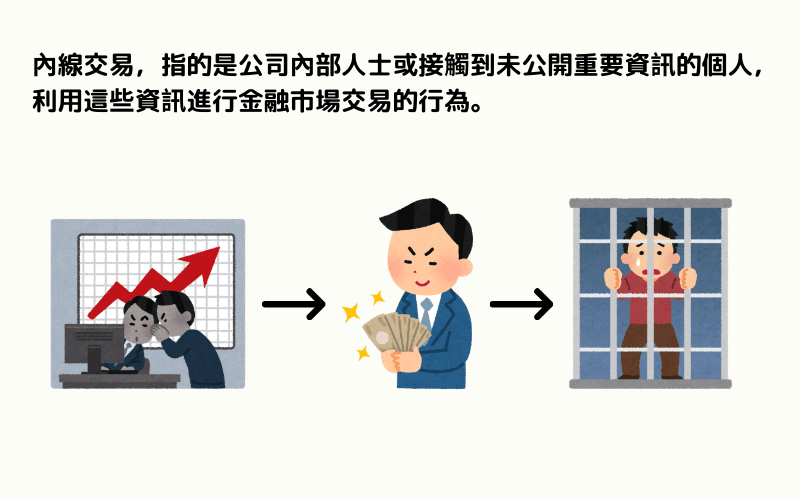 內線交易，指的是公司內部人士或接觸到未公開重要資訊的個人，利用這些資訊進行金融市場交易的行為。